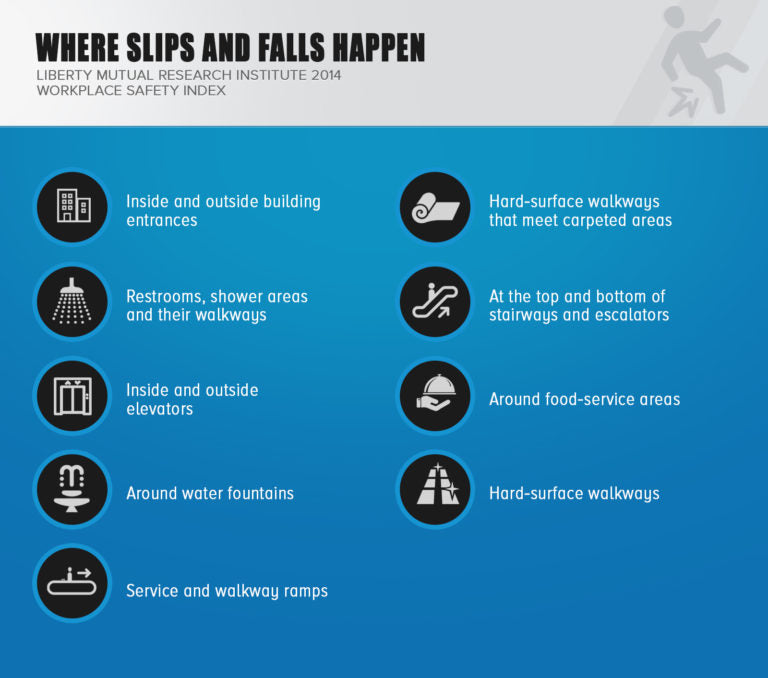 WHERE SLIPS AND FALLS HAPPEN
LIBERTY MUTUAL RESEARCH INSTITUTE 2014
WORKPLACE SAFETY INDEX

Inside and outside building entrances

Restrooms, shower areas and their walkways

Inside and outside elevators

Around water fountains

Service and walkway ramps

Hard-surface walkways that meet carpeted areas

At the top and bottom of stairways and escalators

Around food-service areas

Hard-surface walkways